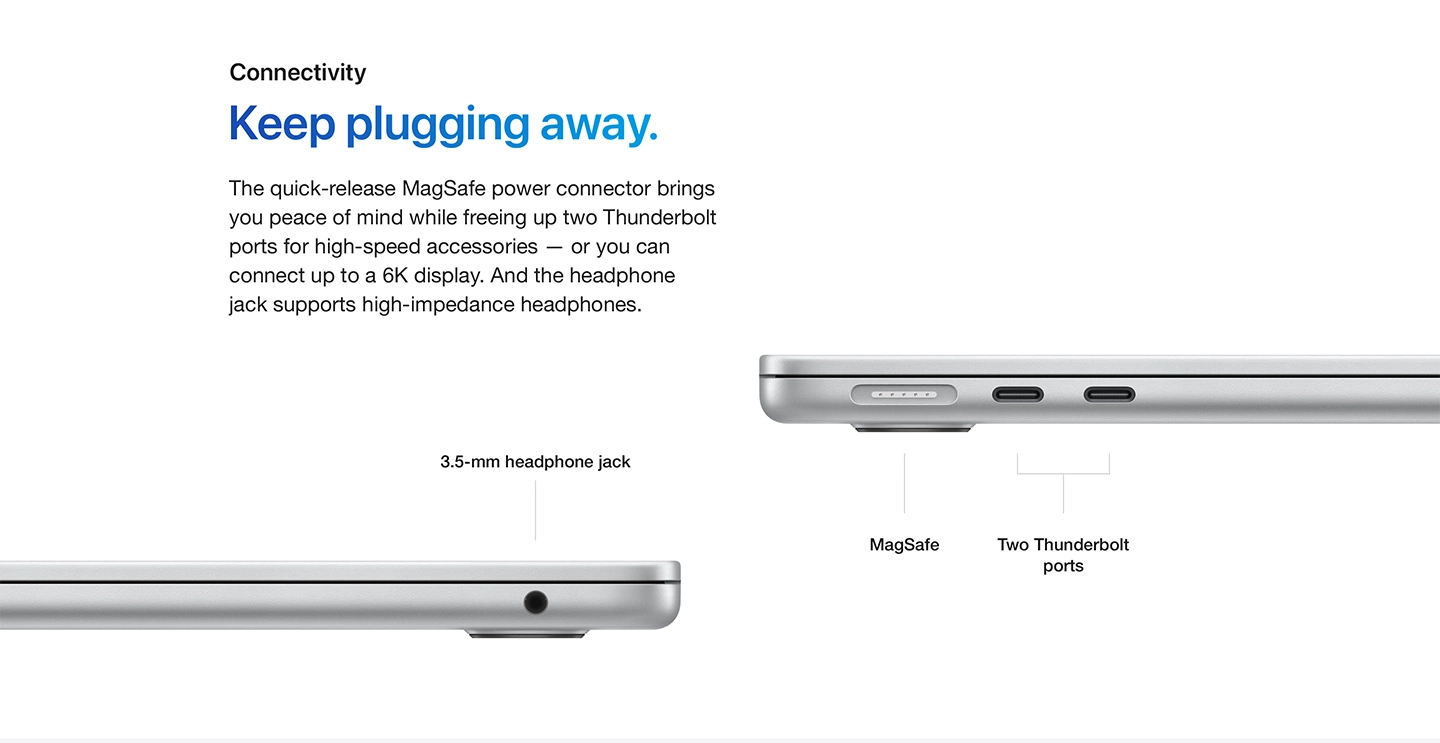 Connectivity

Keep plugging away.

The quick-release MagSafe power connector brings you peace of mind while freeing up two Thunderbolt ports for high-speed accessories — or you can connect up to a 6K display. And the headphone jack supports high-impedance headphones.

3.5-mm headphone jack

MagSafe

Two Thunderbolt ports